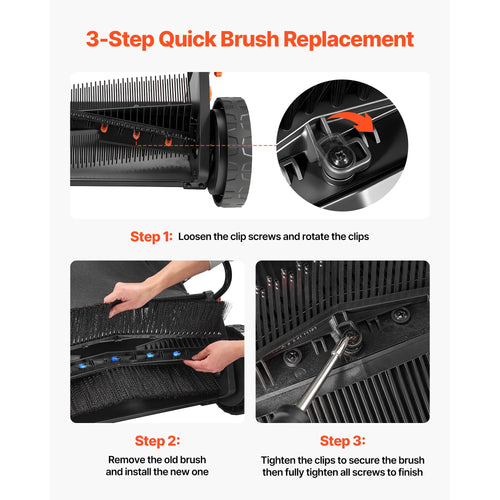 3-Step Quick Brush Replacement

Step 1: Loosen the clip screws and rotate the clips

Step 2:
Remove the old brush and install the new one

Step 3:
Tighten the clips to secure the brush then fully tighten all screws to finish