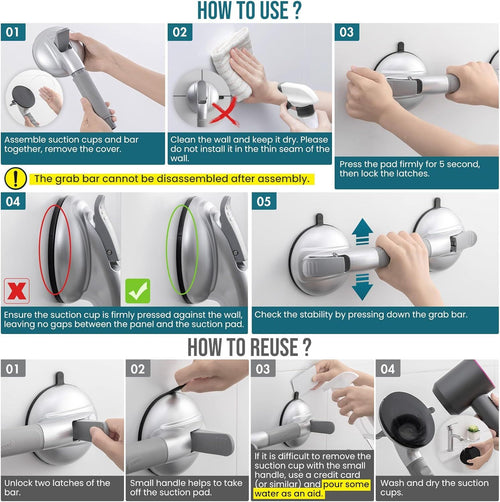 HOW TO USE ?

01
Assemble suction cups and bar together, remove the cover.

02
Clean the wall and keep it dry. Please do not install it in the thin seam of the wall.

03
Press the pad firmly for 5 second, then lock the latches.

The grab bar cannot be disassembled after assembly.

04
Ensure the suction cup is firmly pressed against the wall, leaving no gaps between the panel and the suction pad.

05
Check the stability by pressing down the grab bar.

HOW TO REUSE ?

01
Unlock two latches of the bar.

02
Small handle helps to take off the suction pad.

03
If it is difficult to remove the suction cup with the small handle, use a credit card (or similar) and pour some water as an aid.

04
Wash and dry the suction cups.