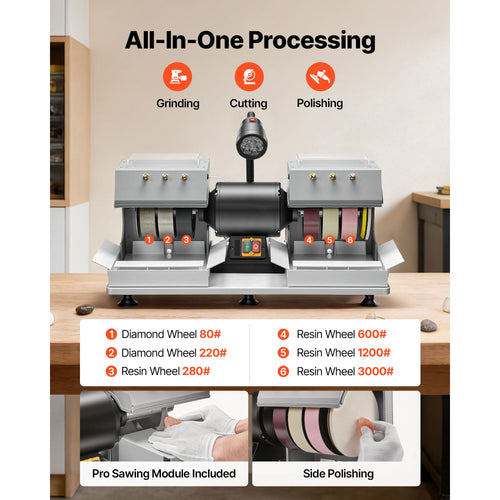 All-In-One Processing

Grinding
Cutting
Polishing

1 2 3
4 5 6

1 Diamond Wheel 80#
2 Diamond Wheel 220#
3 Resin Wheel 280#

4 Resin Wheel 600#
5 Resin Wheel 1200#
6 Resin Wheel 3000#

Pro Sawing Module Included

Side Polishing