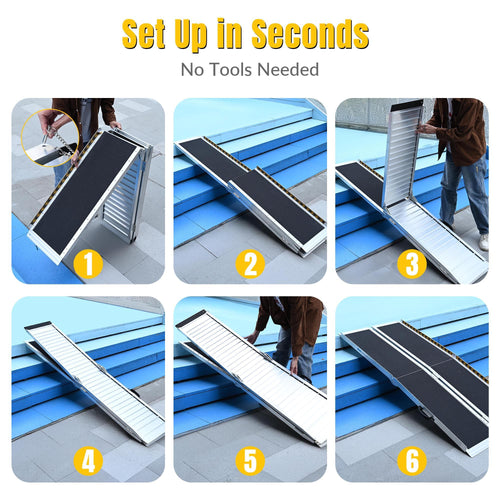 Set Up in Seconds
No Tools Needed

1

2

3

4

5

6